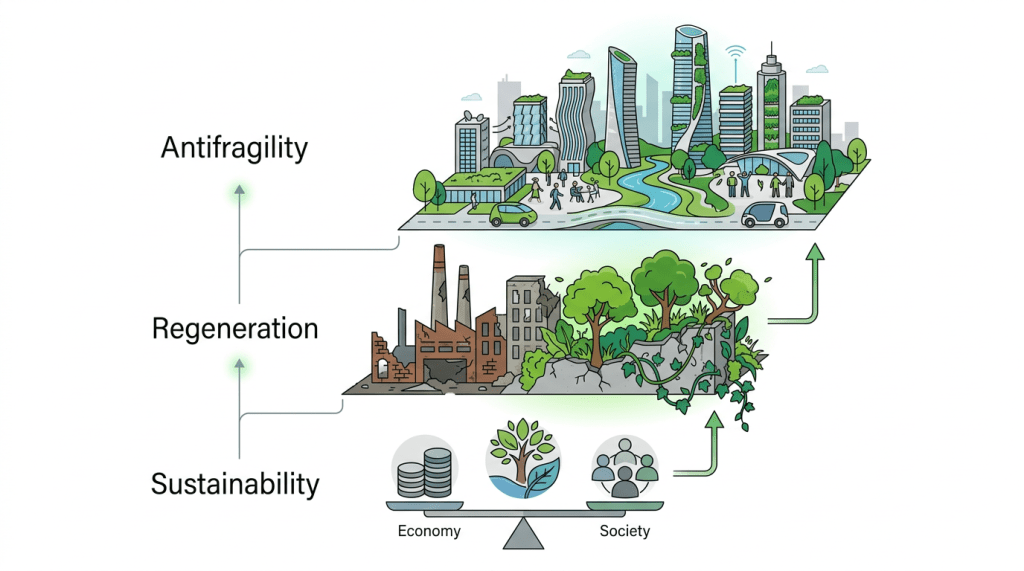 Antifragility

Regeneration

Sustainability

Economy

Society