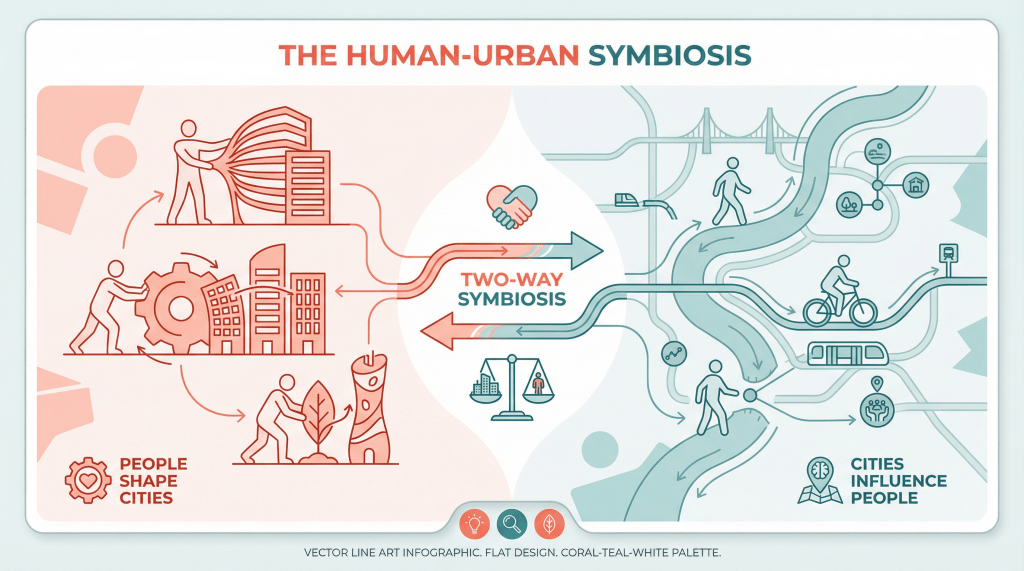 THE HUMAN-URBAN SYMBIOSIS

TWO-WAY SYMBIOSIS

PEOPLE SHAPE CITIES

CITIES INFLUENCE PEOPLE

VECTOR LINE ART INFOGRAPHIC. FLAT DESIGN. CORAL-TEAL-WHITE PALETTE.